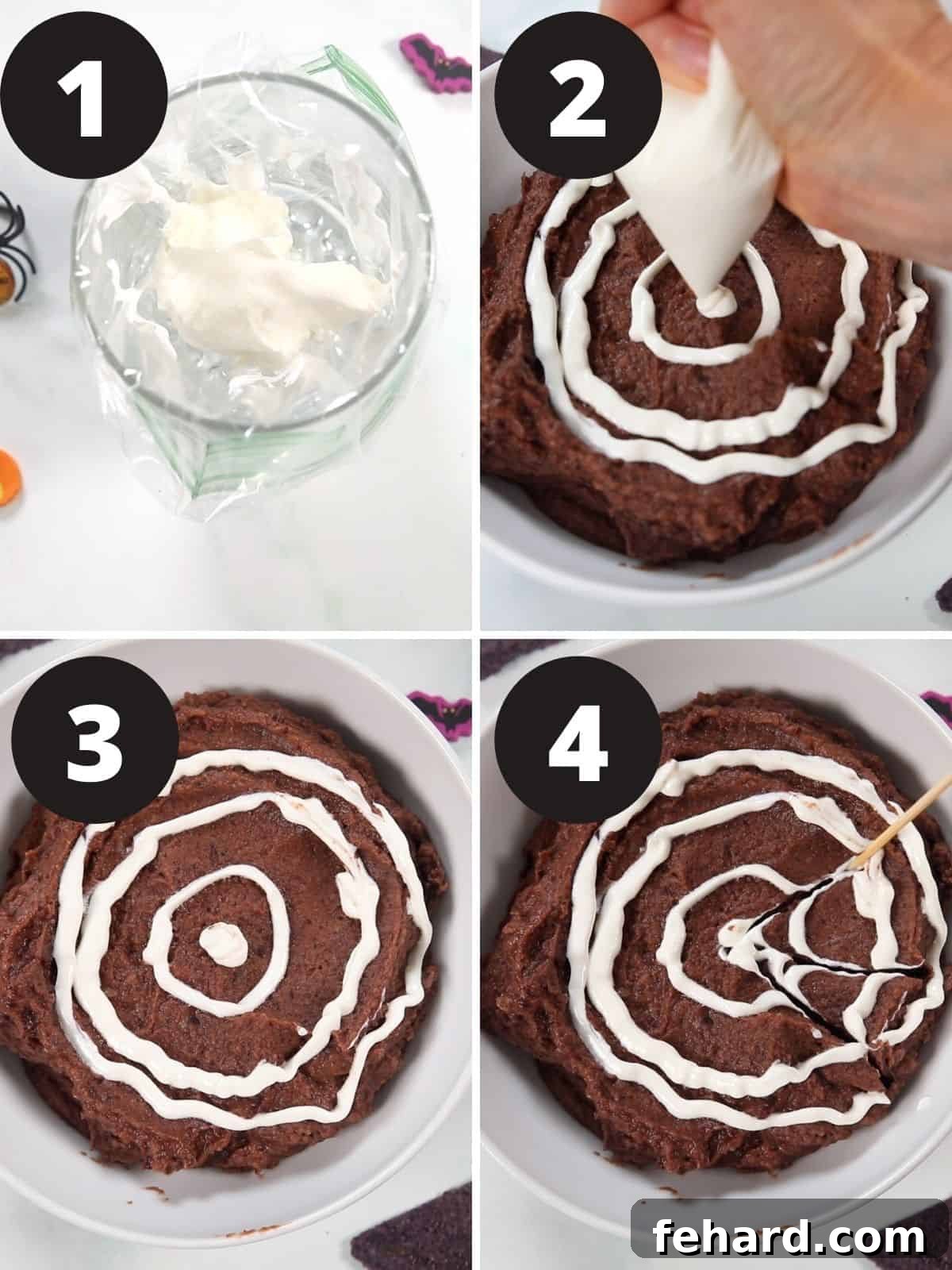 1

2

3

4

fehard.com